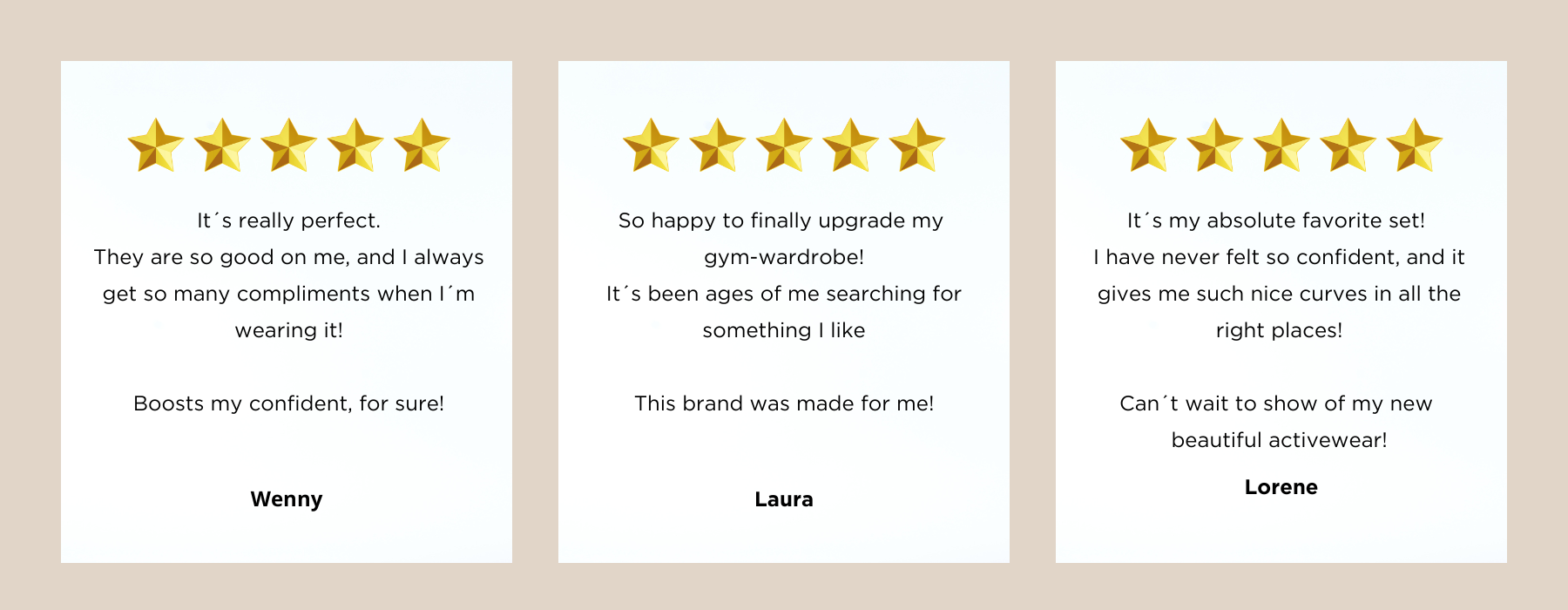 It´s really perfect.
They are so good on me, and I always get so many compliments when I´m wearing it!

Boosts my confident, for sure!

Wenny

So happy to finally upgrade my gym-wardrobe!
It´s been ages of me searching for something I like

This brand was made for me!

Laura

It´s my absolute favorite set!
I have never felt so confident, and it gives me such nice curves in all the right places!

Can´t wait to show of my new beautiful activewear!

Lorene